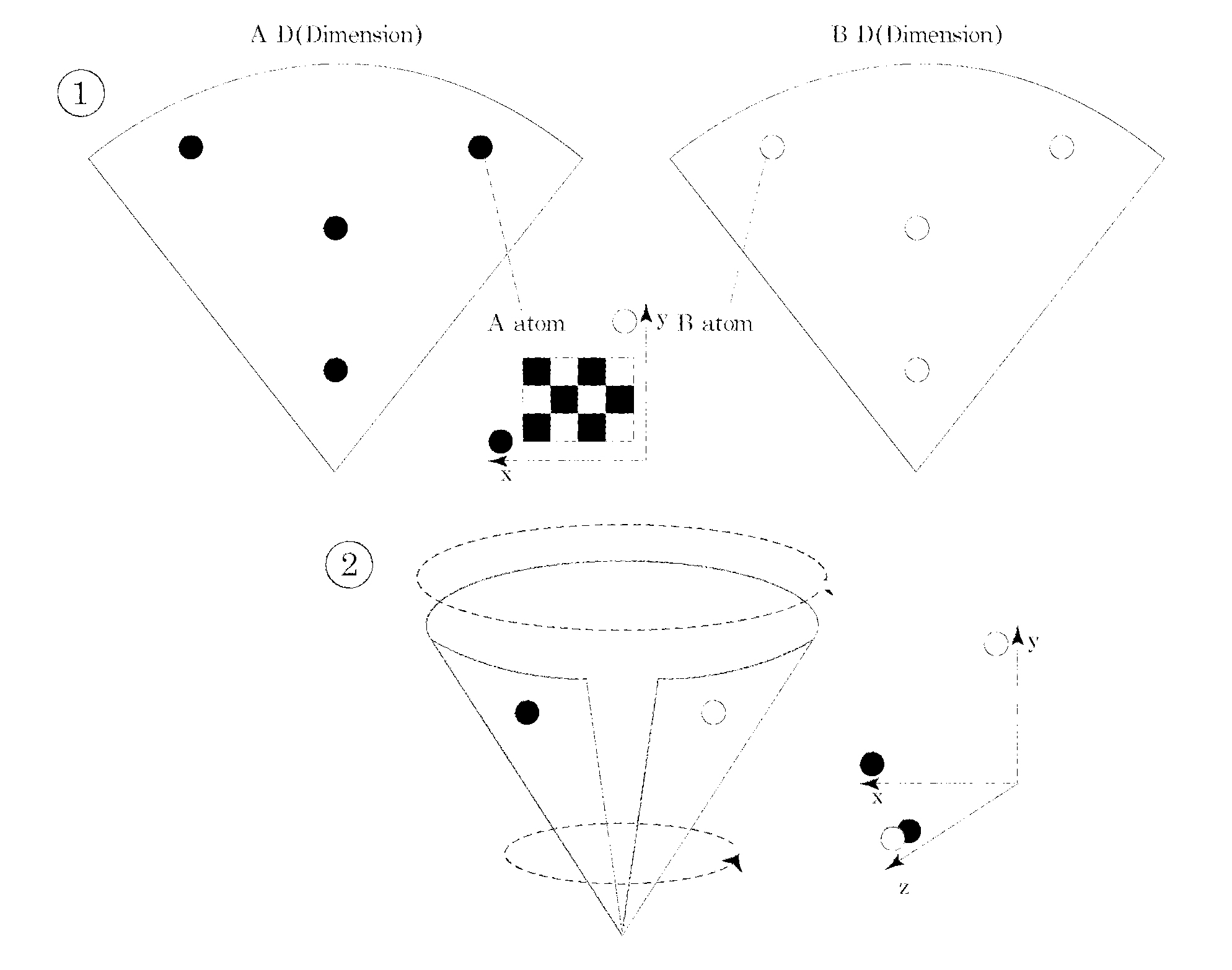 A D(Dimension)

B D(Dimension)

①

A atom

y

B atom

x

②

y

x

z